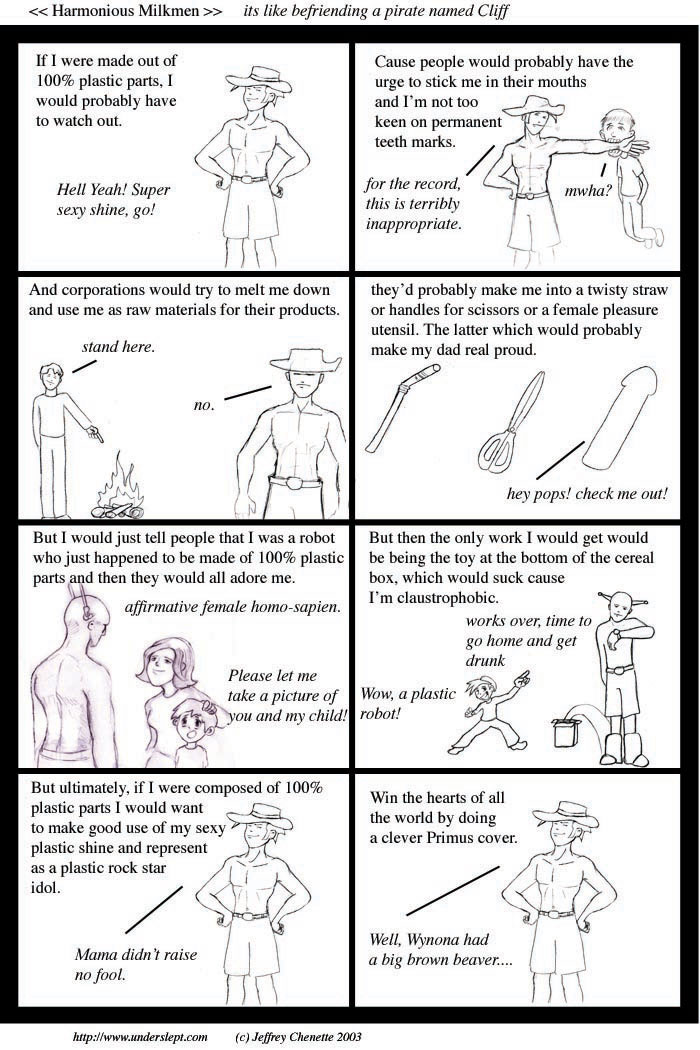 << Harmonious Milkmen >> its like befriending a pirate named Cliff

If I were made out of 100% plastic parts, I would probably have to watch out.

Hell Yeah! Super sexy shine, go!

Cause people would probably have the urge to stick me in their mouths and I'm not too keen on permanent teeth marks.

for the record, this is terribly inappropriate.

mwha?

And corporations would try to melt me down and use me as raw materials for their products.

stand here.

no.

they'd probably make me into a twisty straw or handles for scissors or a female pleasure utensil. The latter which would probably make my dad real proud.

hey pops! check me out!

But I would just tell people that I was a robot who just happened to be made of 100% plastic parts and then they would all adore me.

affirmative female homo-sapien.

Please let me take a picture of you and my child!

But then the only work I would get would be being the toy at the bottom of the cereal box, which would suck cause I'm claustrophobic.

works over, time to go home and get drunk

Wow, a plastic robot!

But ultimately, if I were composed of 100% plastic parts I would want to make good use of my sexy plastic shine and represent as a plastic rock star idol.

Mama didn't raise no fool.

Win the hearts of all the world by doing a clever Primus cover.

Well, Wynona had a big brown beaver....

http://www.underslept.com (c) Jeffrey Chenette 2003